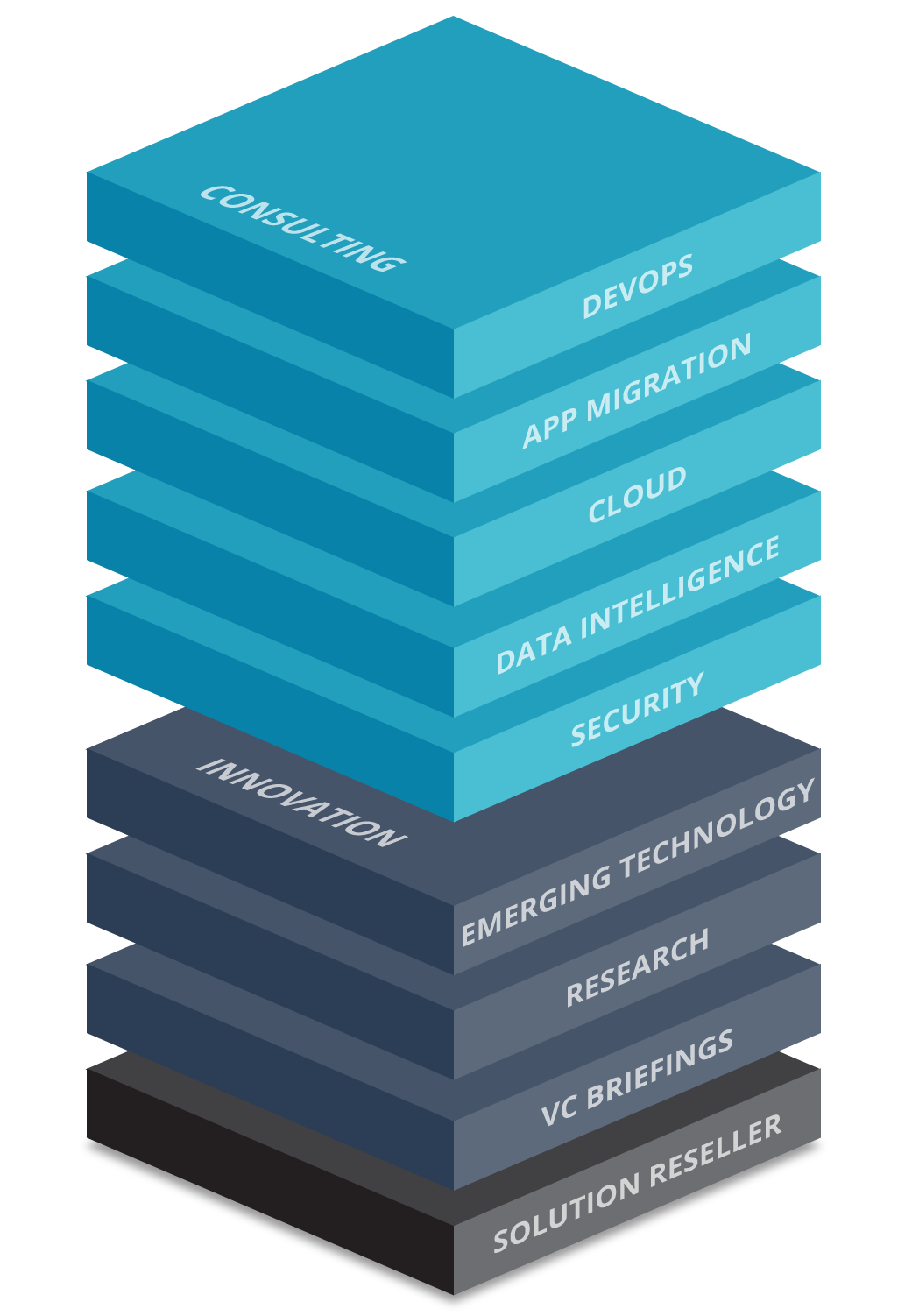 CONSULTING
DEVOPS
APP MIGRATION
CLOUD
DATA INTELLIGENCE
SECURITY
INNOVATION
EMERGING TECHNOLOGY
RESEARCH
VC BRIEFINGS
SOLUTION RESELLER